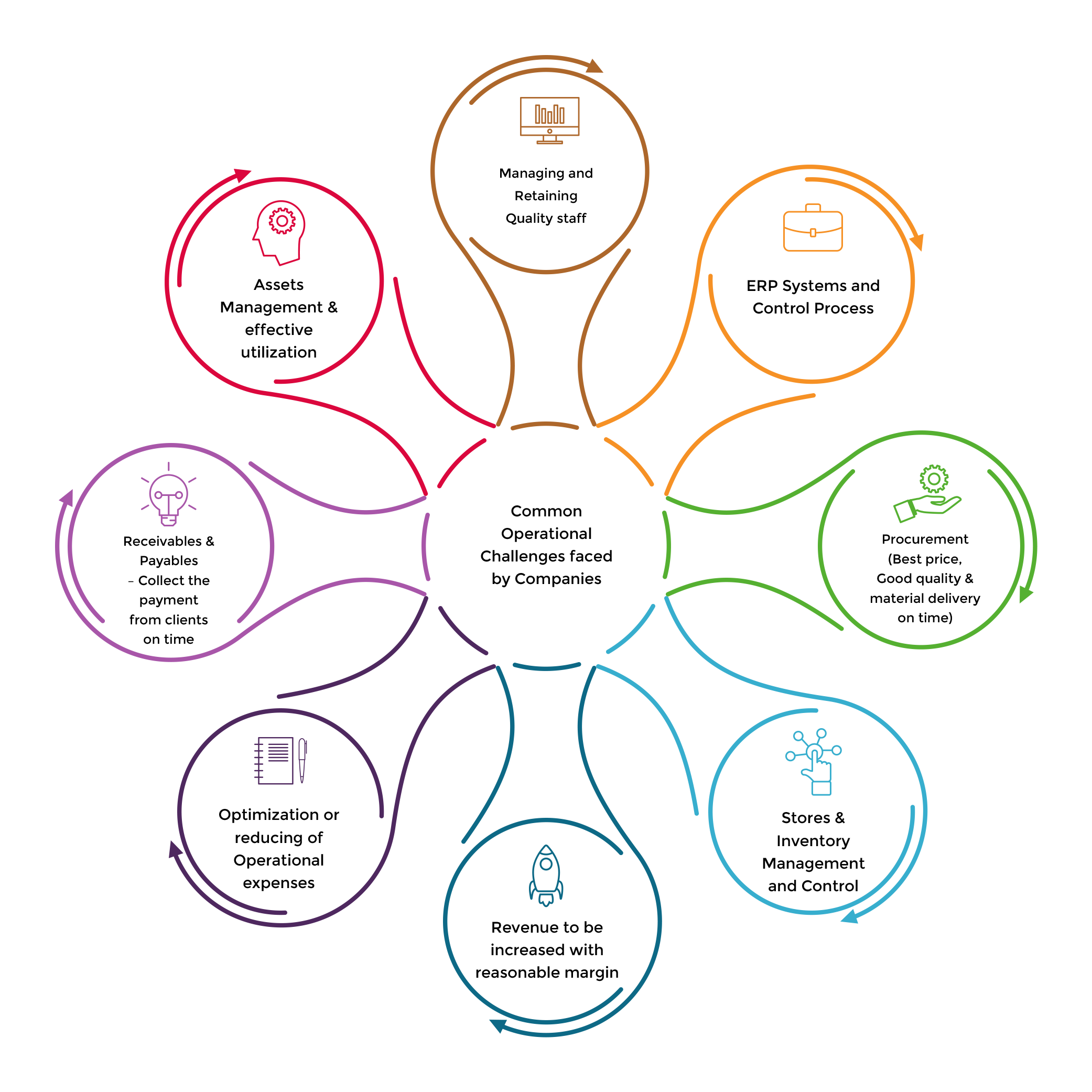 Common Operational Challenges faced by Companies

Managing and Retaining Quality staff

ERP Systems and Control Process

Procurement (Best price, Good quality & material delivery on time)

Stores & Inventory Management and Control

Revenue to be increased with reasonable margin

Optimization or reducing of Operational expenses

Receivables & Payables – Collect the payment from clients on time

Assets Management & effective utilization